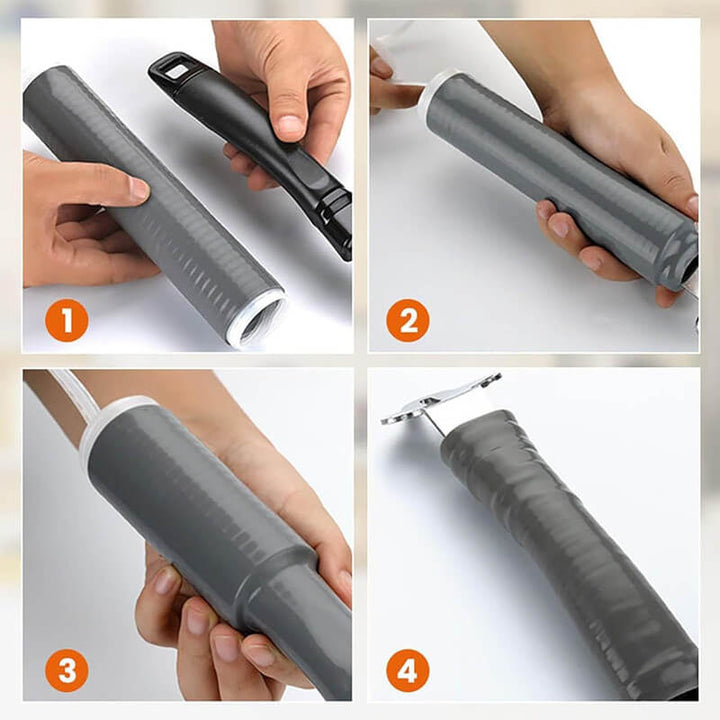 1

2

3

4