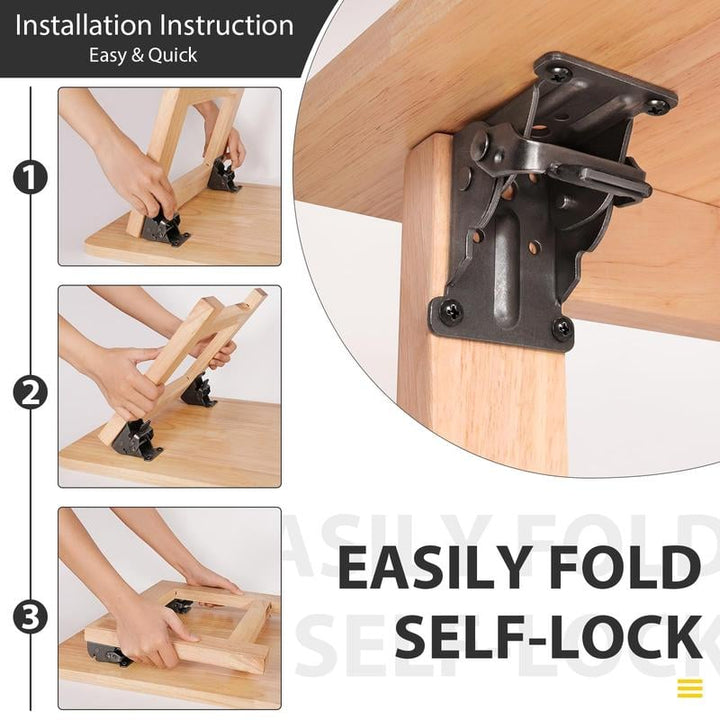 Installation Instruction
Easy & Quick

1

2

3

EASILY FOLD
SELF-LOCK